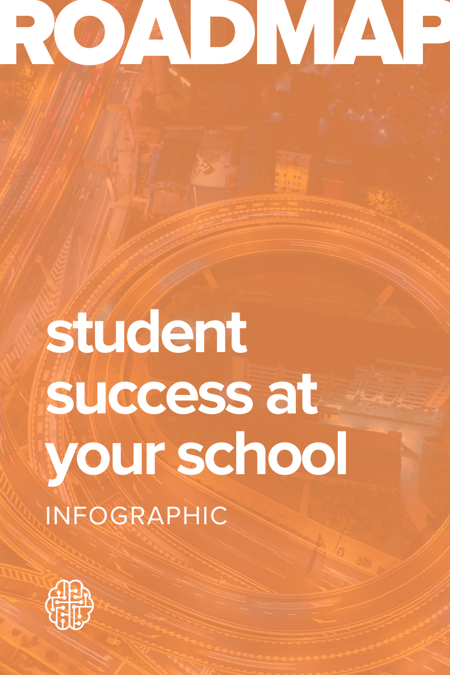 ROADMAP

student success at your school

INFOGRAPHIC